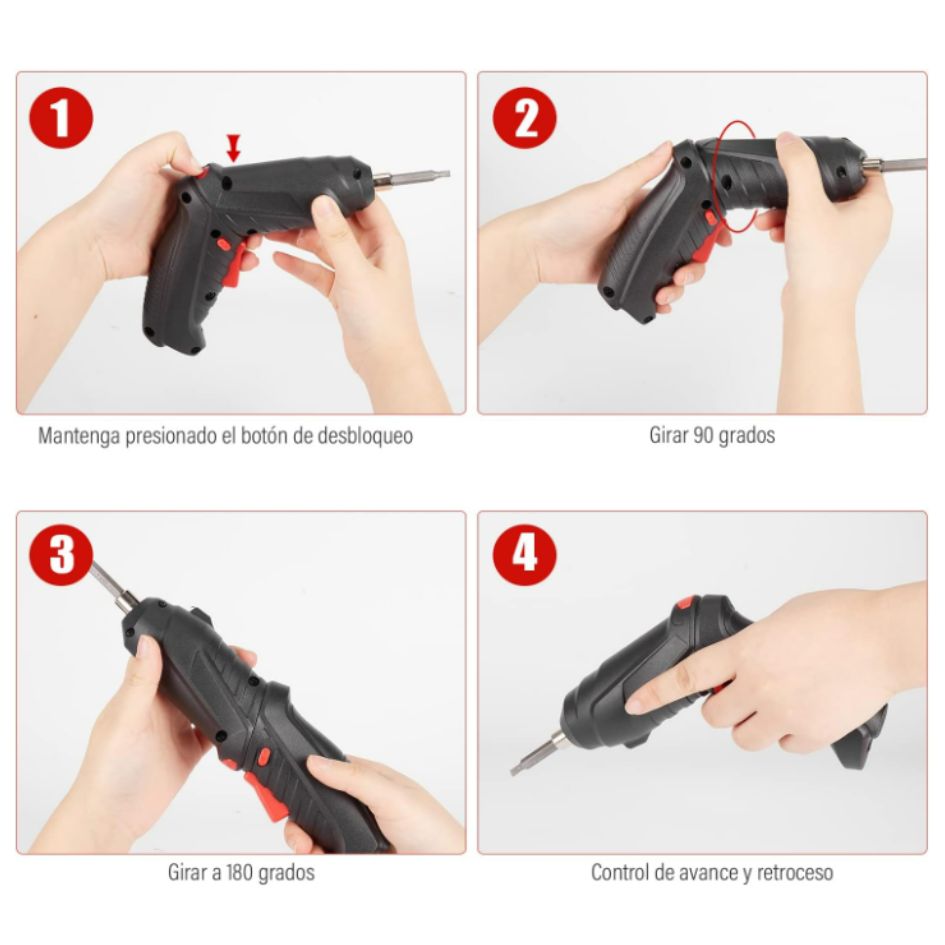 1

Mantenga presionado el botón de desbloqueo

2

Girar 90 grados

3

Girar a 180 grados

4

Control de avance y retroceso